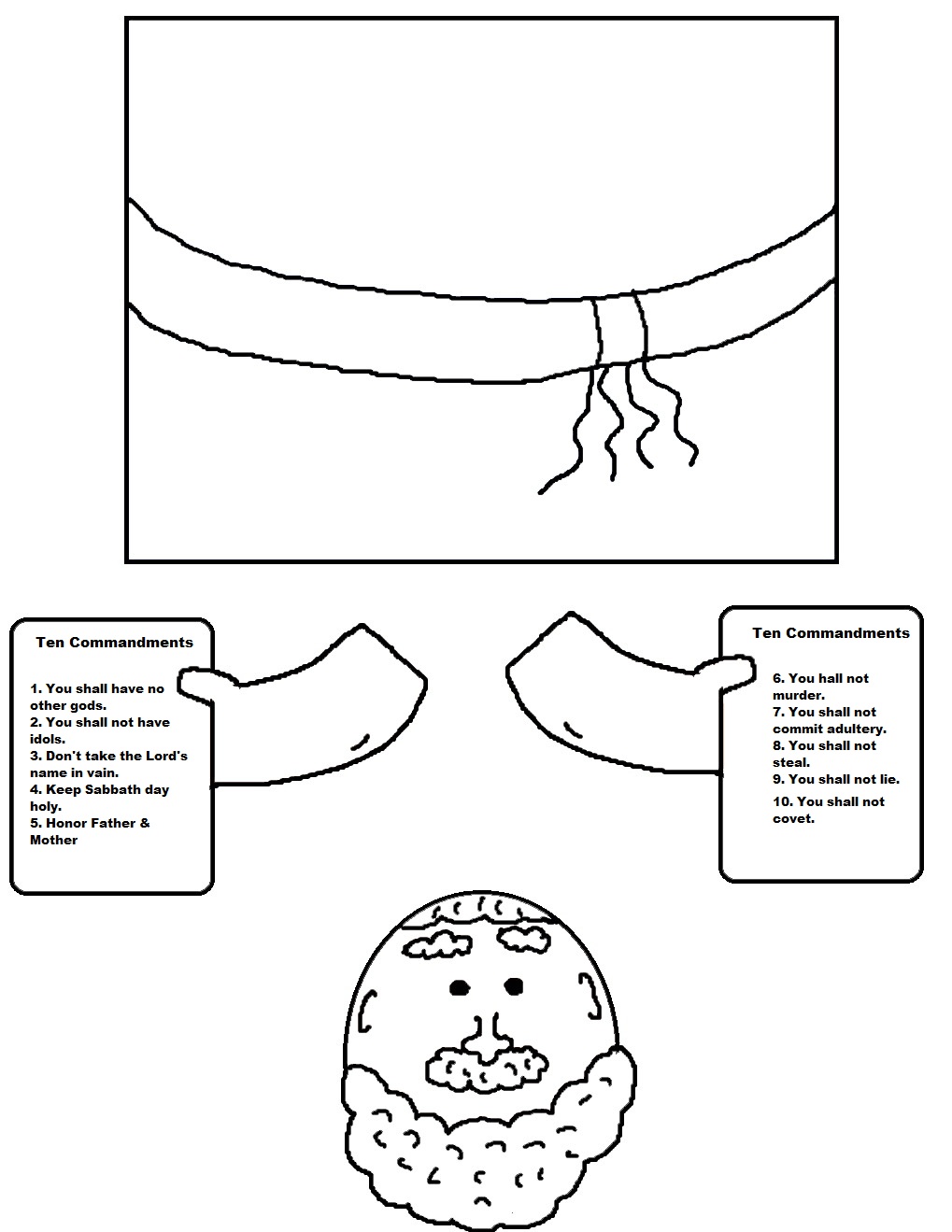 Ten Commandments

1. You shall have no other gods.
2. You shall not have idols.
3. Don't take the Lord's name in vain.
4. Keep Sabbath day holy.
5. Honor Father & Mother

Ten Commandments

6. You hall not murder.
7. You shall not commit adultery.
8. You shall not steal.
9. You shall not lie.
10. You shall not covet.